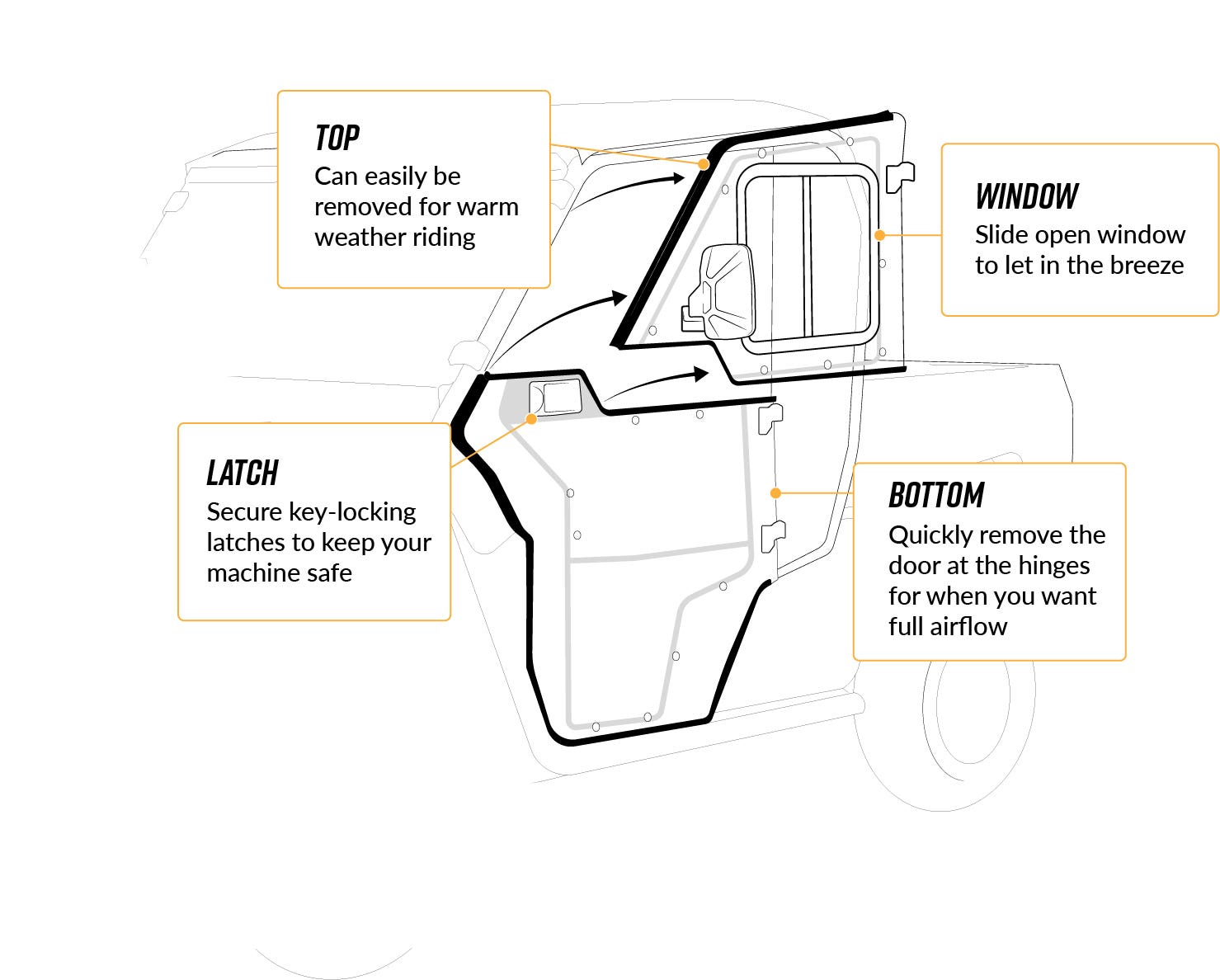 TOP
Can easily be removed for warm weather riding

WINDOW
Slide open window to let in the breeze

LATCH
Secure key-locking latches to keep your machine safe

BOTTOM
Quickly remove the door at the hinges for when you want full airflow